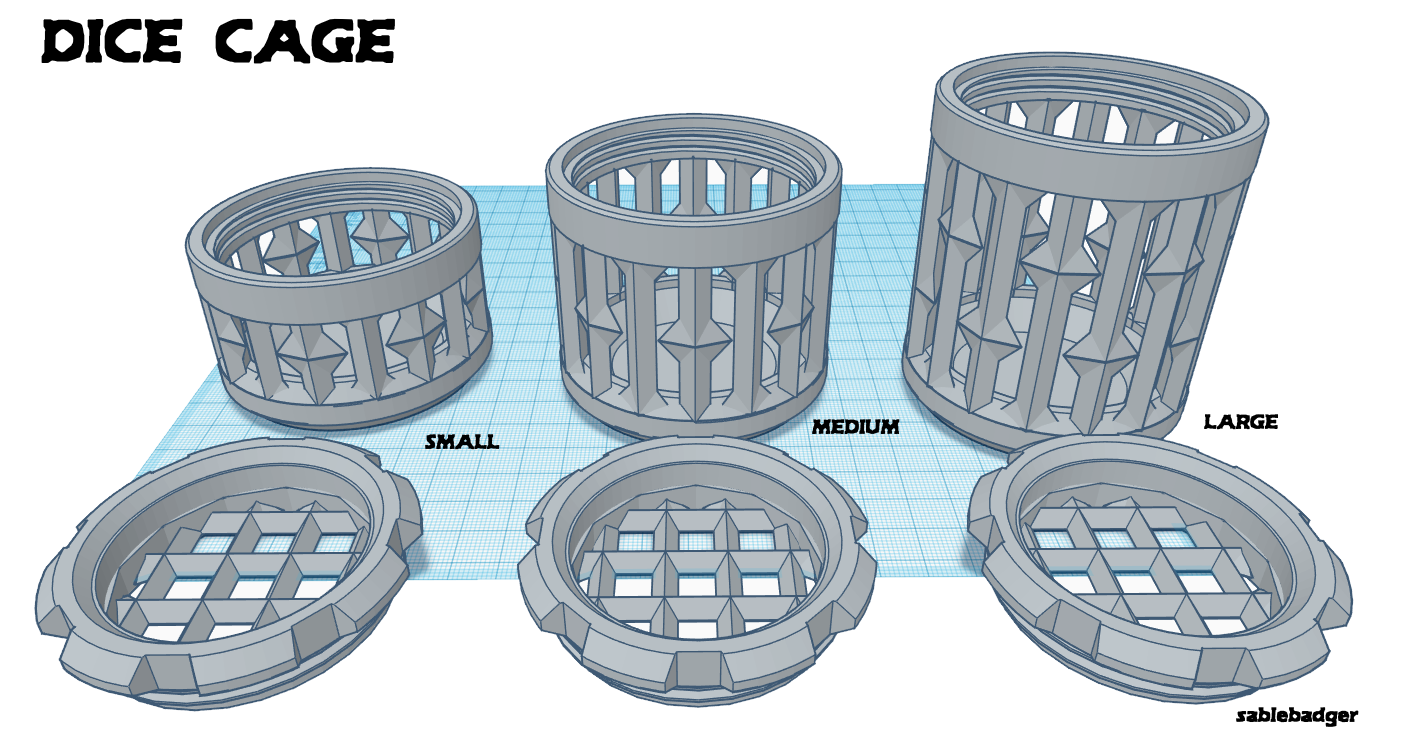 DICE CAGE

SMALL

MEDIUM

LARGE

sablebadger